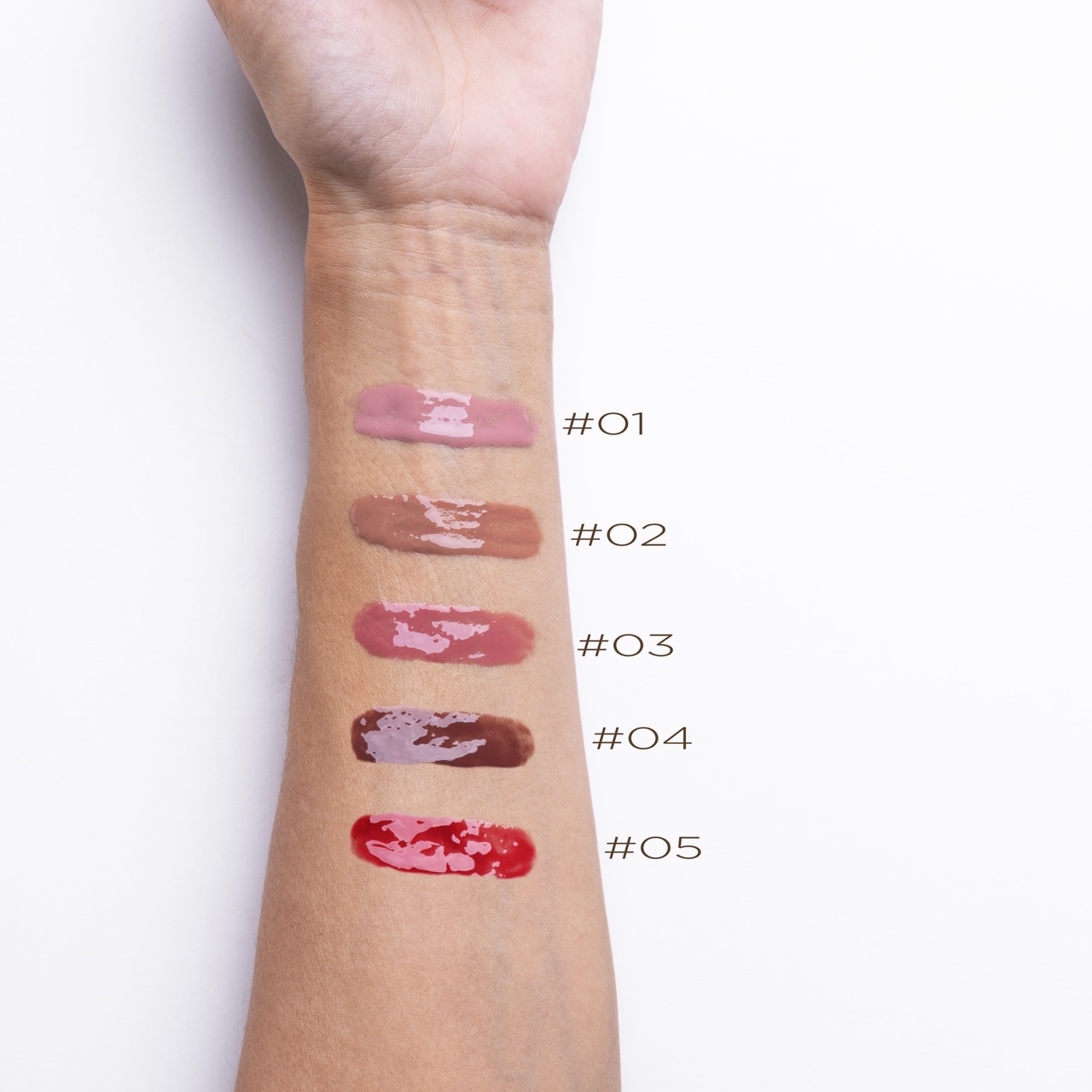 #01

#02

#03

#04

#05